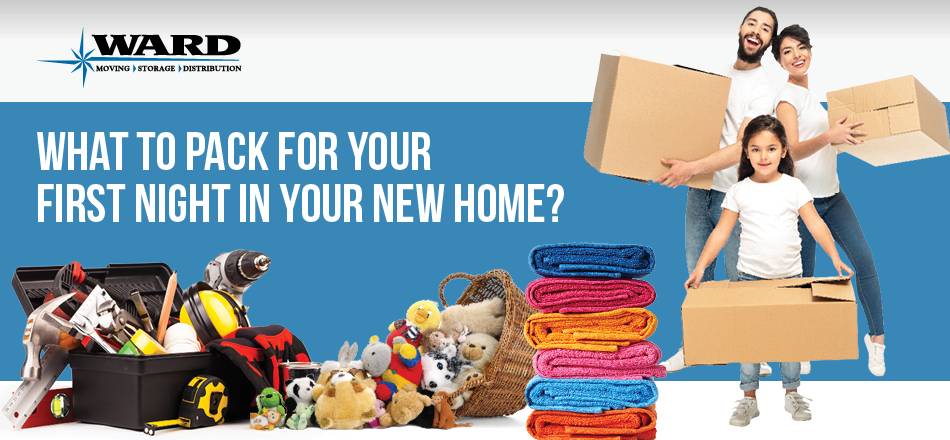 WARD
MOVING STORAGE DISTRIBUTION

WHAT TO PACK FOR YOUR FIRST NIGHT IN YOUR NEW HOME?