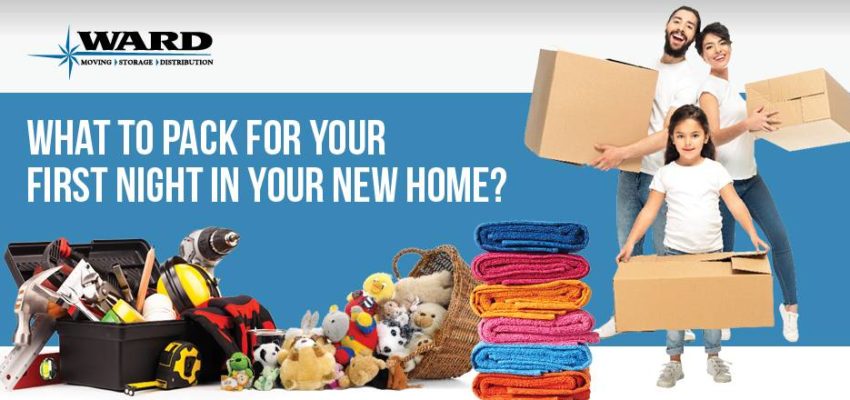 WARD
MOVING › STORAGE › DISTRIBUTION

WHAT TO PACK FOR YOUR FIRST NIGHT IN YOUR NEW HOME?